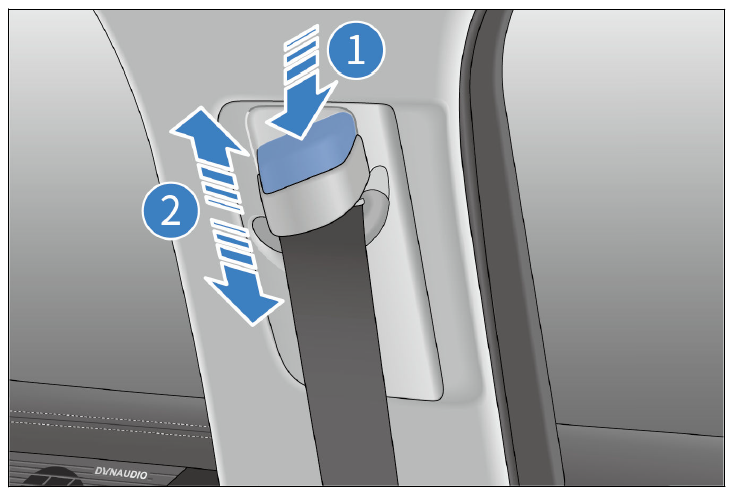 1
2
DYNAUDIO